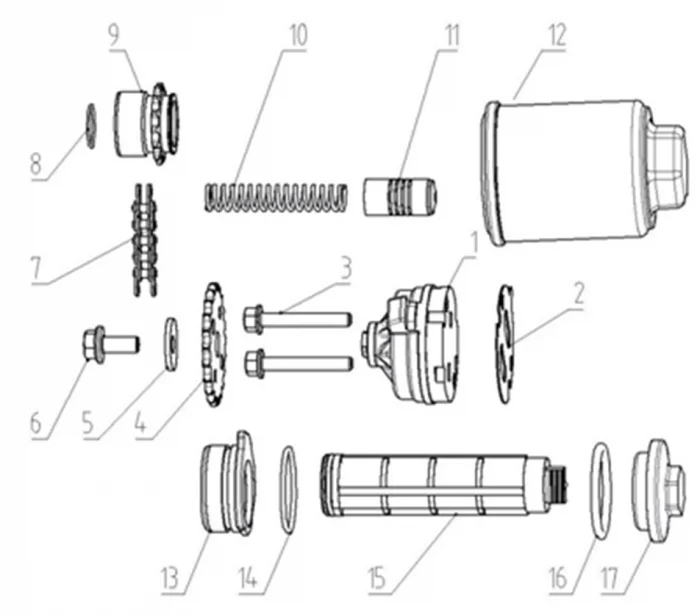 9
10
11
12
8
7
3
1
2
6
5
4
13
14
15
16
17