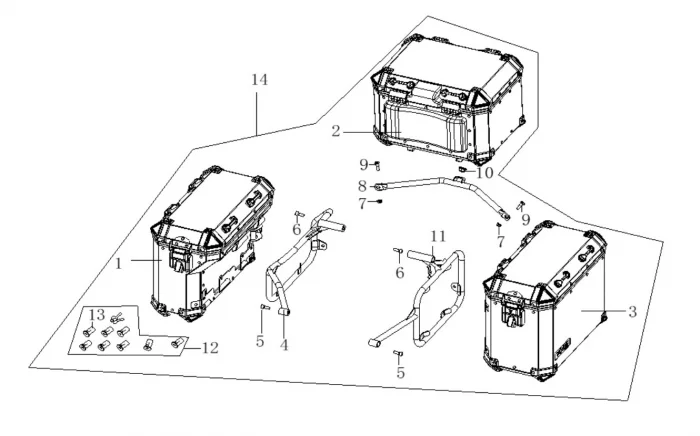 14
2
9
10
8
7
9
7
6
11
1
6
3
13
5
4
12
5