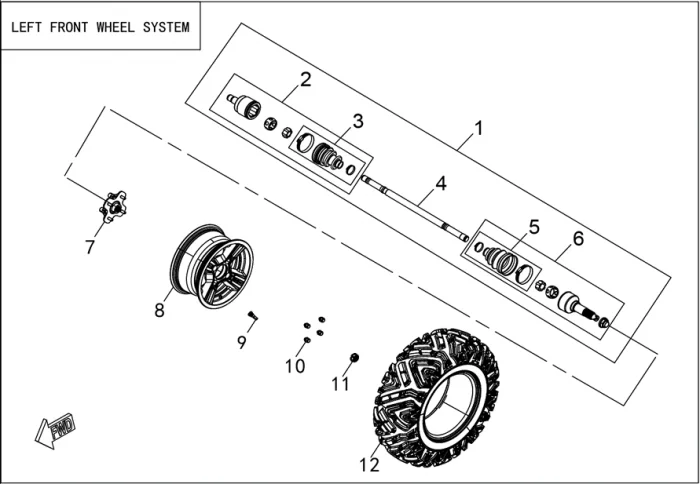 LEFT FRONT WHEEL SYSTEM

2
3
1
4
5
6
7
8
9
10
11
12
FWD