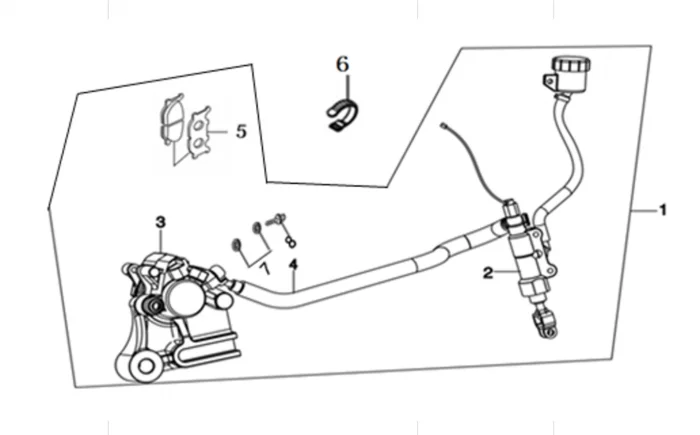 6
5
1
3
8
7
4
2