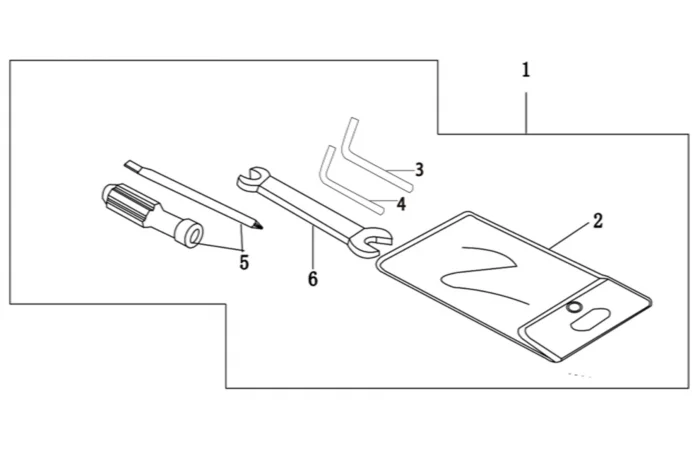 1
3
4
2
5
6