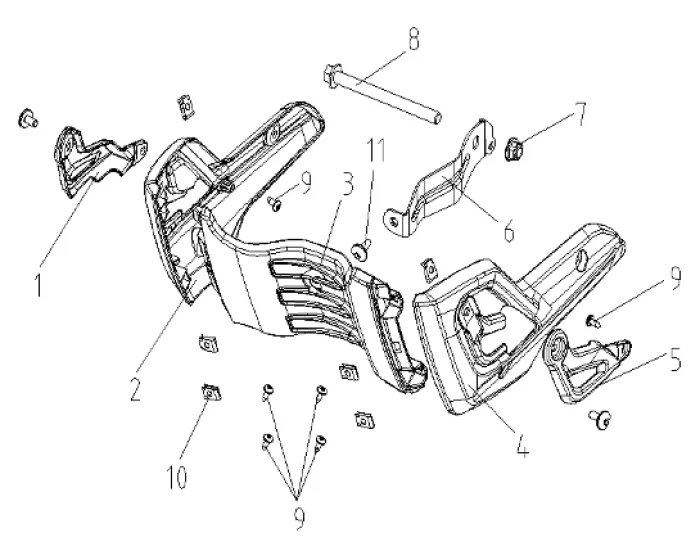 8
7
11
9
3
6
1
9
5
2
4
10
9