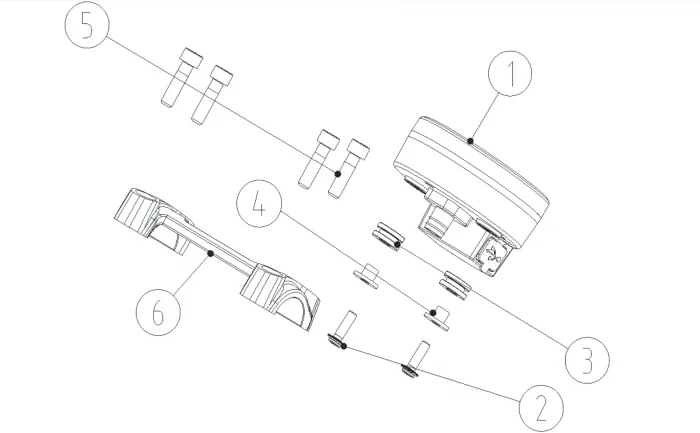 5
1
4
6
3
2