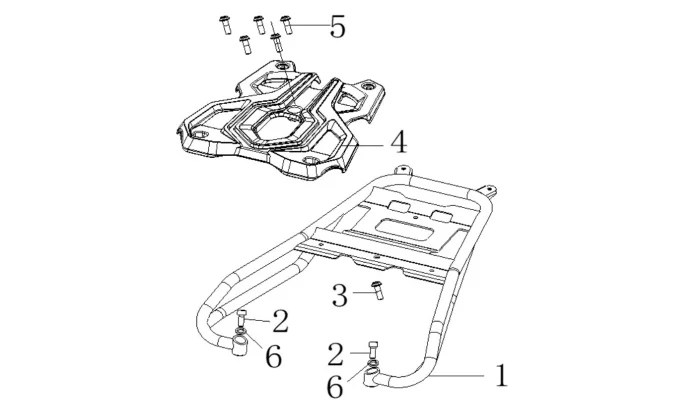 5
4
3
2
6
2
6
1