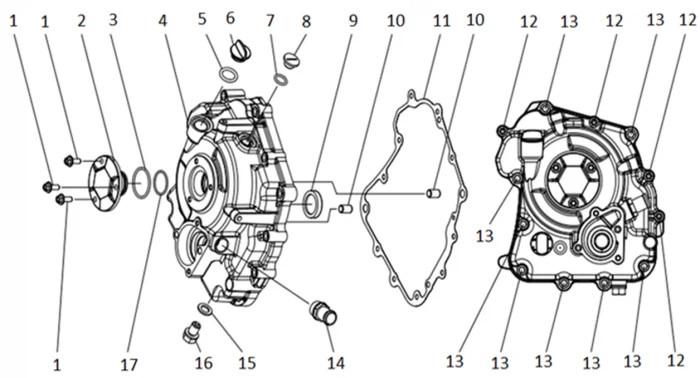 1 1 2 3 4 5 6 7 8 9 10 11 10 12 13 12 13 12

13

1 17 16 15 14 13 13 13 13 13 12