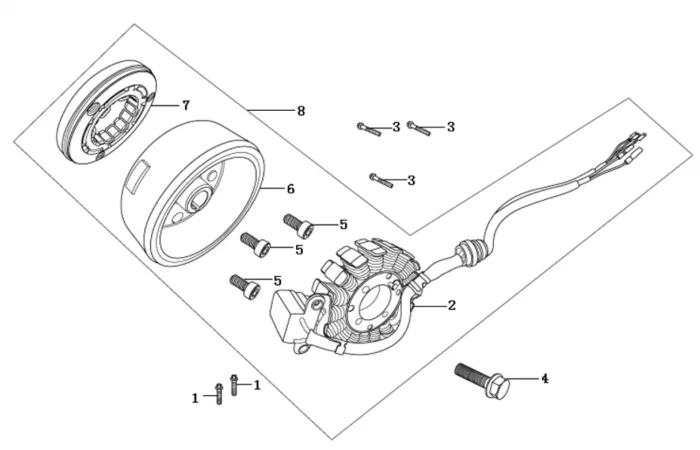 7
8
3
3
3
6
5
5
5
2
4
1
1