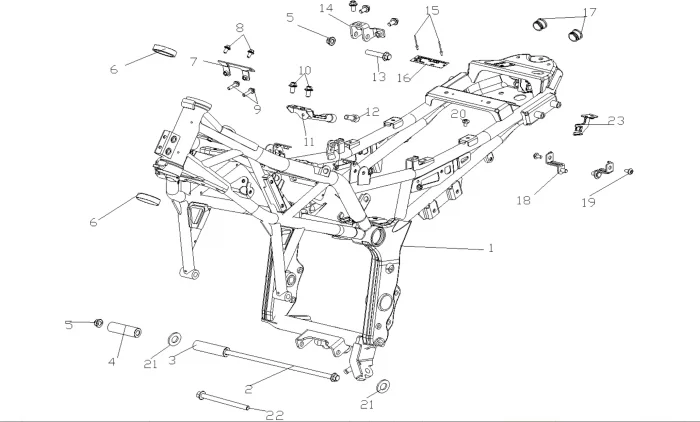 14
15
17
5
8
6
7
13
16
10
9
12
20
23
11
18
19
6
1
5
4
21
3
2
21
22