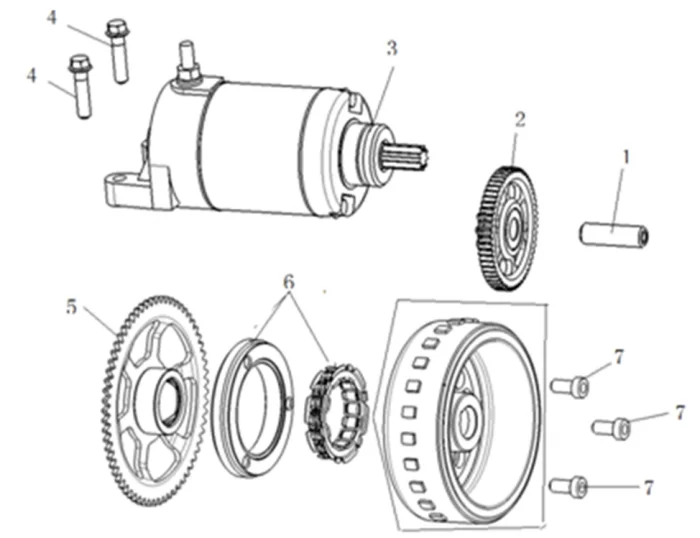 4
4
3
2
1
5
6
7
7
7