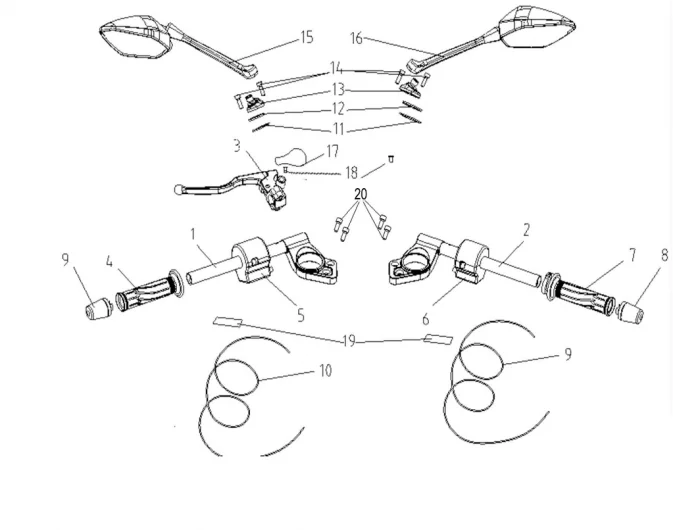 15
16
14
13
12
11
3
17
18
20
1
2
9
4
7
8
5
6
19
10
9