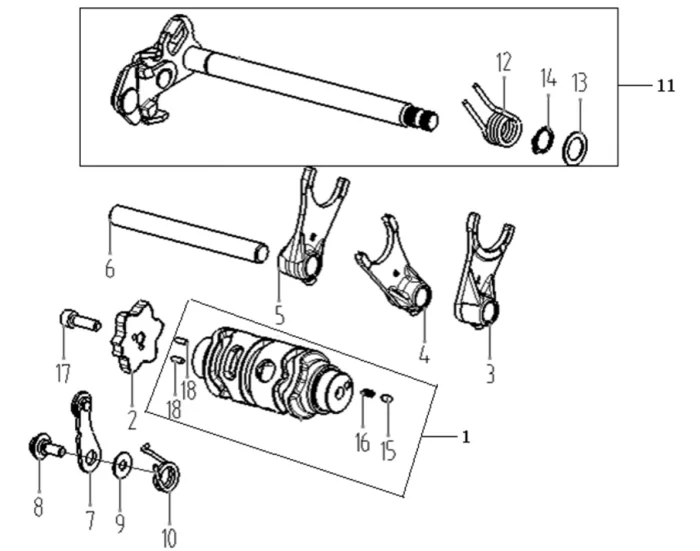 12
14
13
11
6
5
4
3
17
2
18
18
16
15
1
8
7
9
10