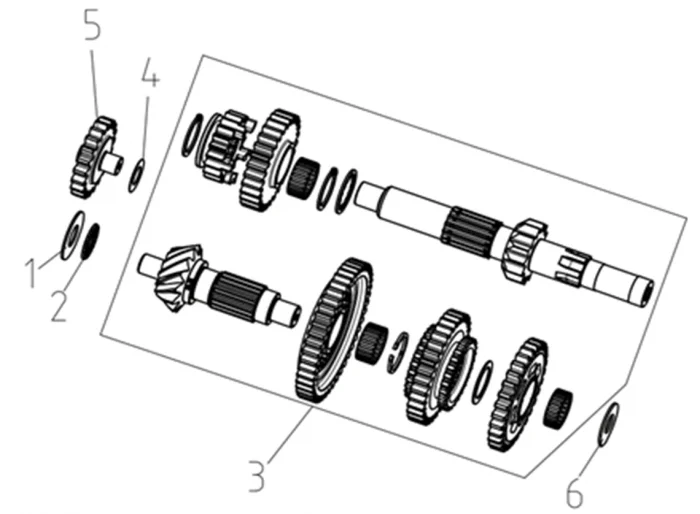 5
4
1
2
3
6