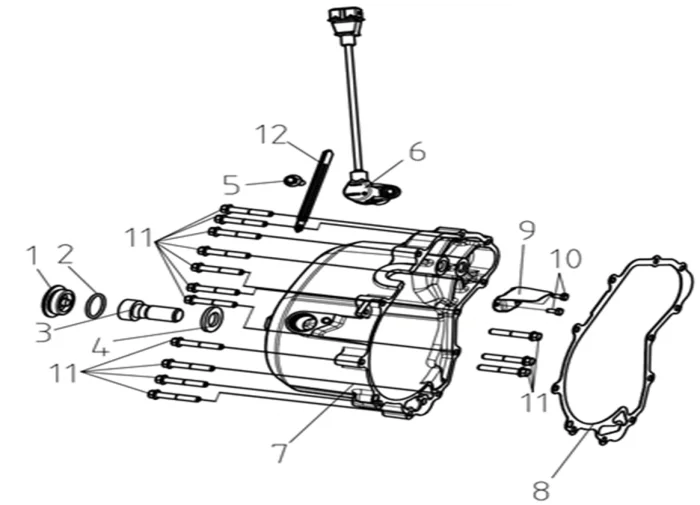 12
6
5
11
9
10
1
2
3
4
11
11
7
8