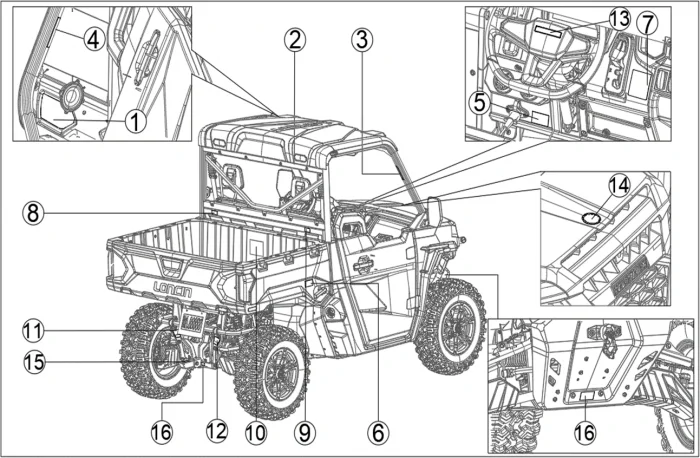 4
1
2
3
13
7
5
14
8
LONCIN
11
15
16
12
10
9
6
16