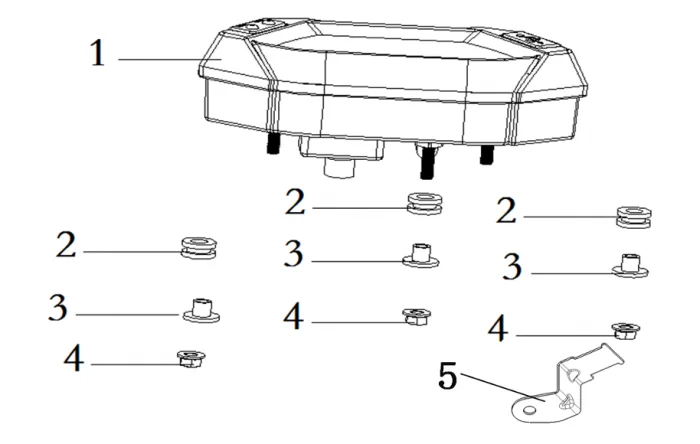 1
2
2
2
3
3
3
4
4
4
5