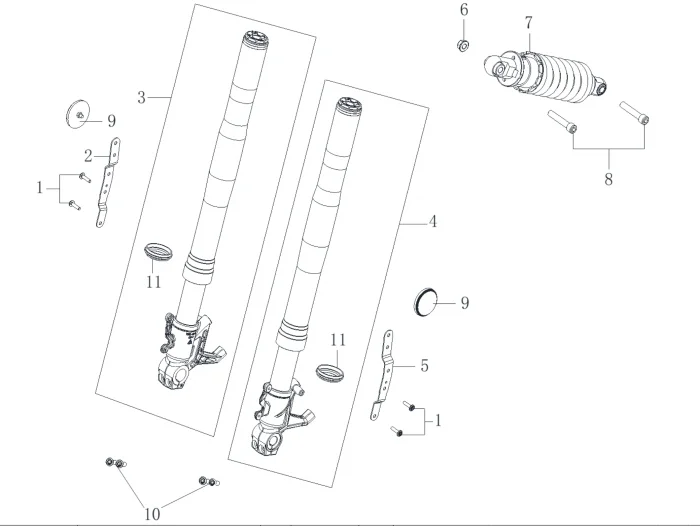 6
7
3
9
2
1
8
4
11
9
11
5
1
10