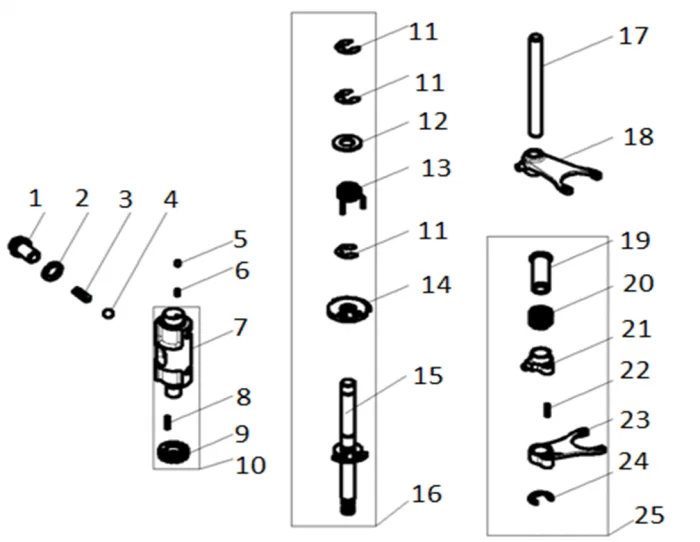 1 2 3 4
5
6
7
8
9
10
11
11
12
13
11
14
15
16
17
18
19
20
21
22
23
24
25