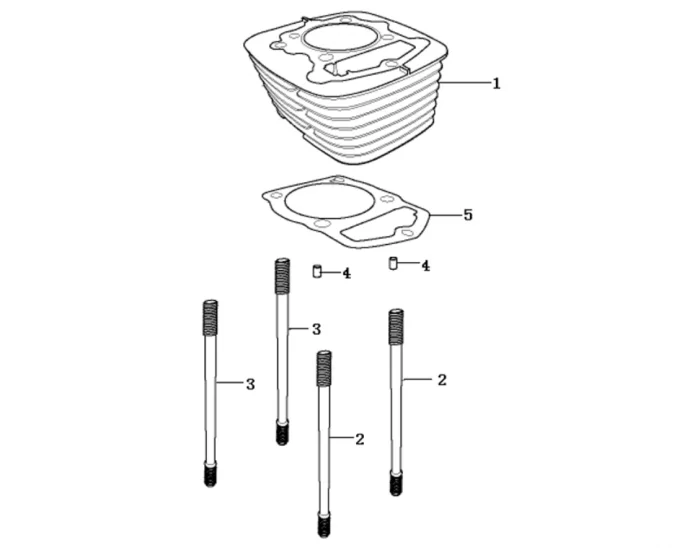 1
5
4
4
3
3
2
2