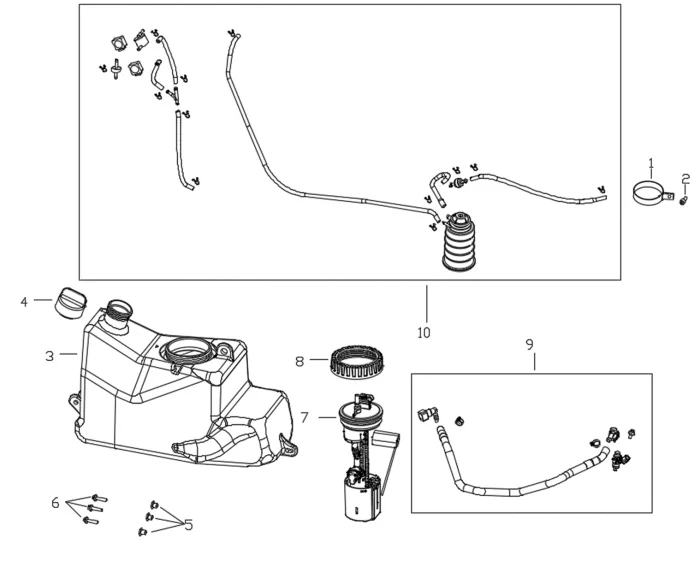 1
2
4
3
10
9
8
7
6
5