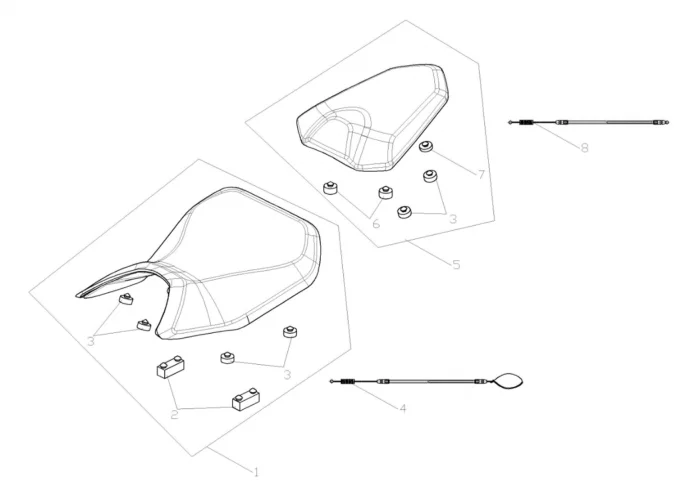 8
7
6
3
5
3
3
2
4
1