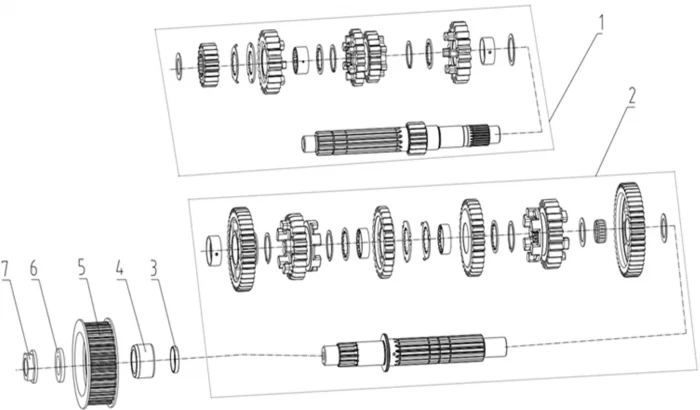 1
2
7
6
5
4
3