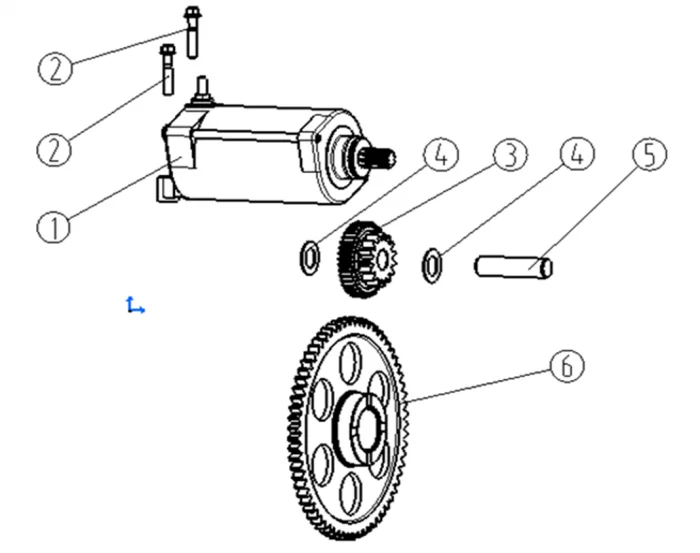 2
2
1
4
3
4
5
6