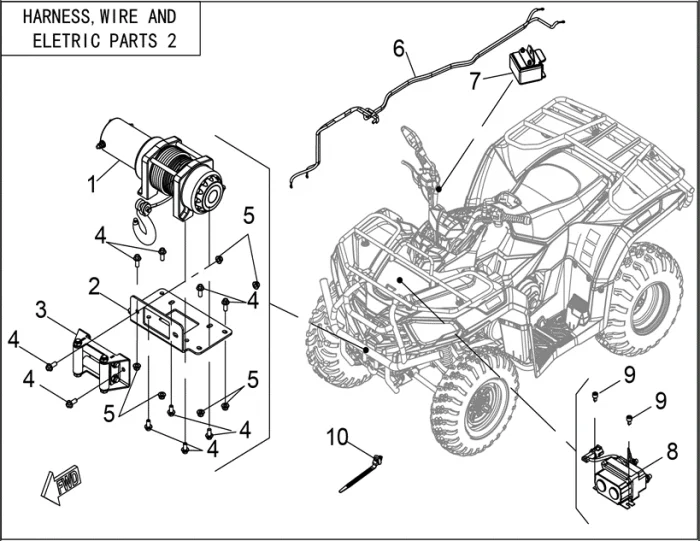 HARNESS, WIRE AND
ELETRIC PARTS 2

6
7
1
5
4
2
4
3
4
4
5
5
4
4
9
9
10
8
FWD