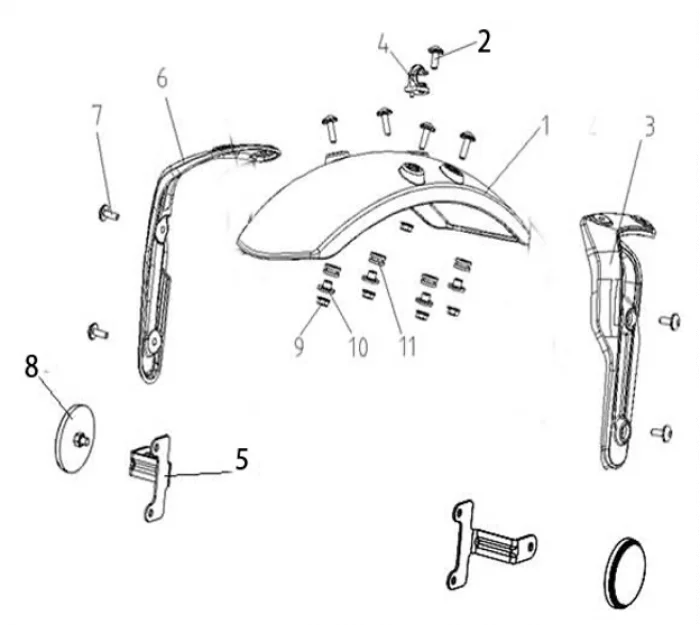 4
2
6
7
1
3
9
10
11
8
5