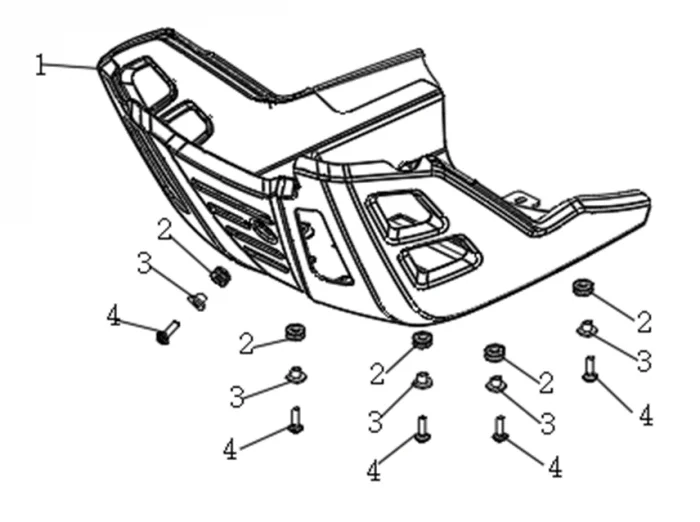 1
2
3
4
2
3
4
2
3
4
2
3
4
2
3
4