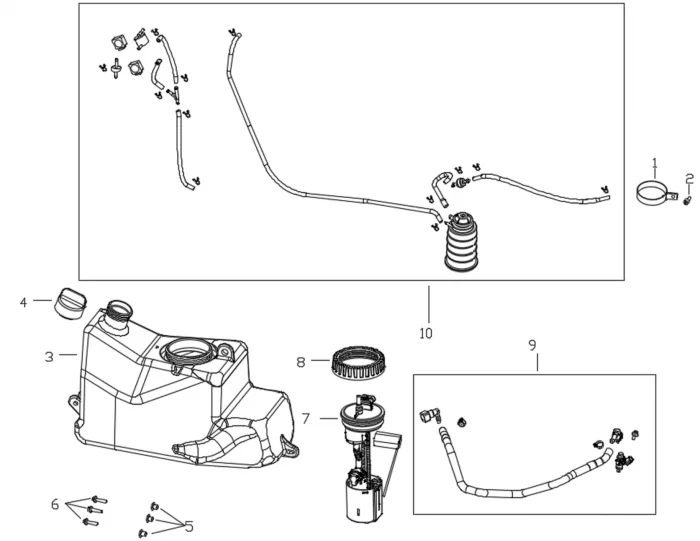 1
2
4
3
10
8
9
7
6
5