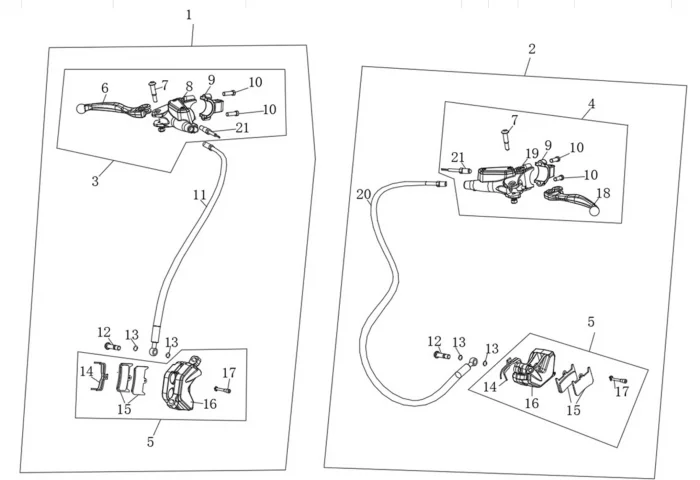 1

6
7
8
9
10
10
21
3
11
12
13
13
14
15
16
17
5

2

4
7
21
19
9
10
10
18
20
5
12
13
13
14
16
15
17