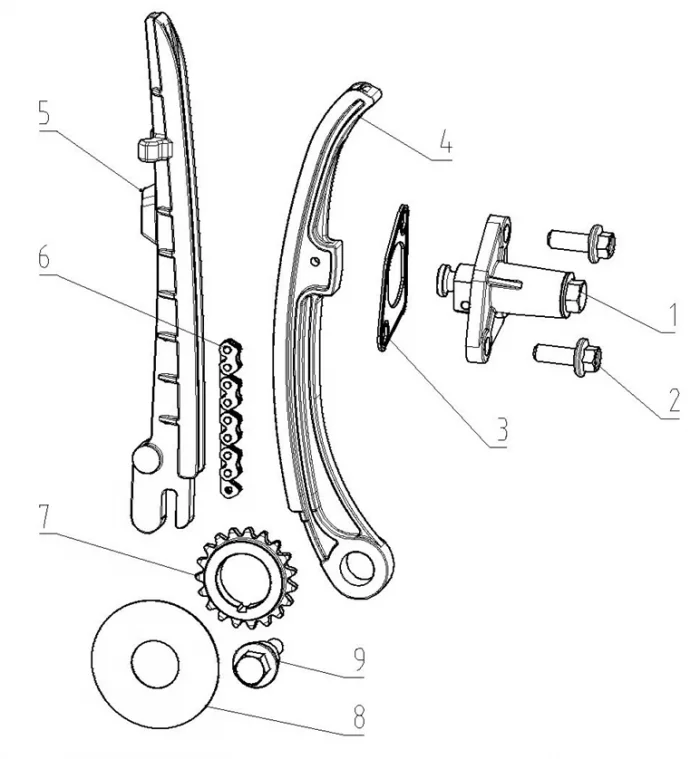 5
4
6
1
2
3
7
9
8