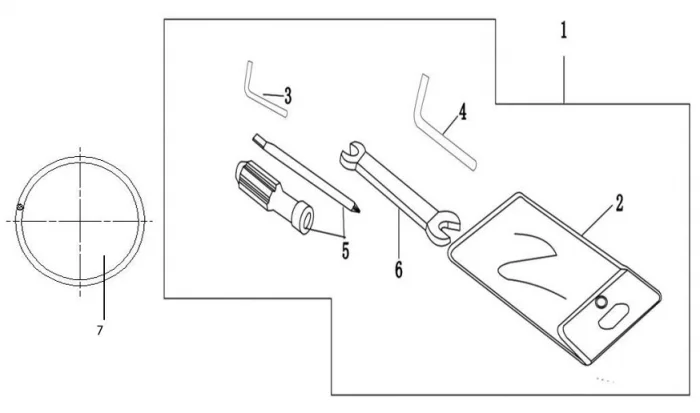 1
3
4
2
5
6
7