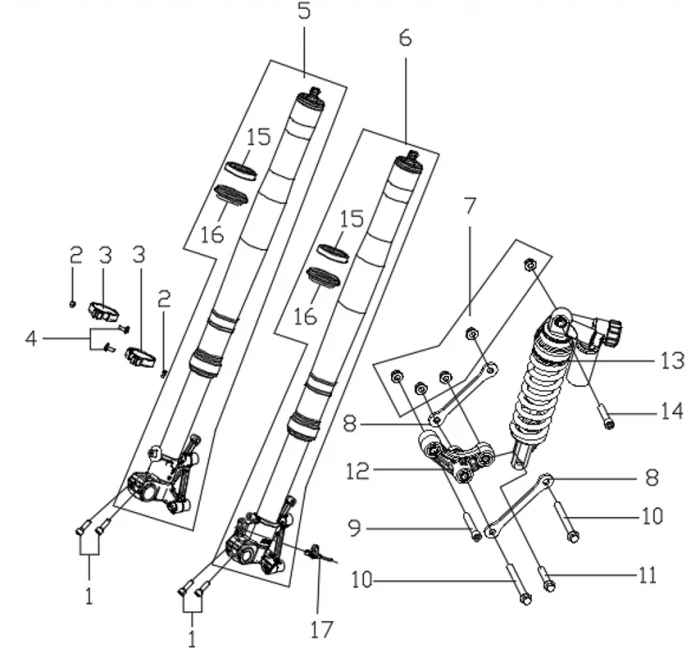 5
6
15
16
15
16
7
2
3
3
2
4
13
14
8
12
8
9
10
10
11
1
1
17