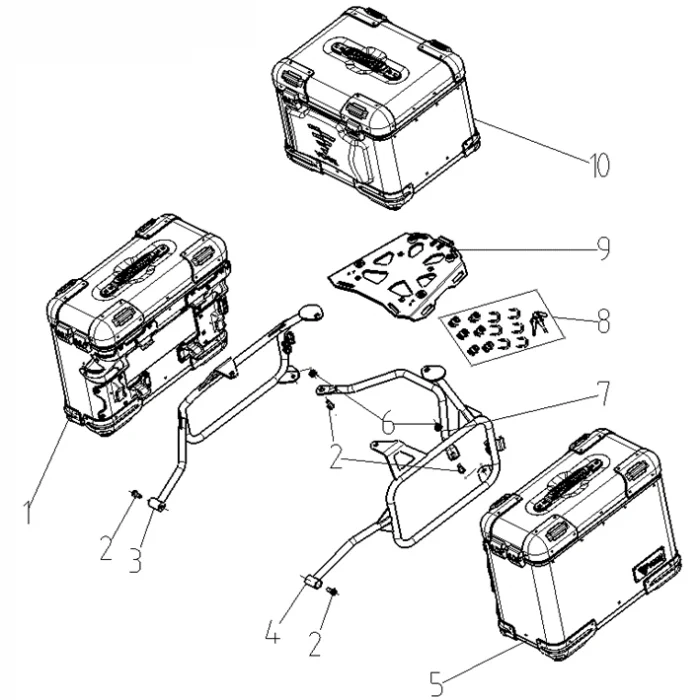 10
9
8
7
6
2
1
2
3
4
2
5