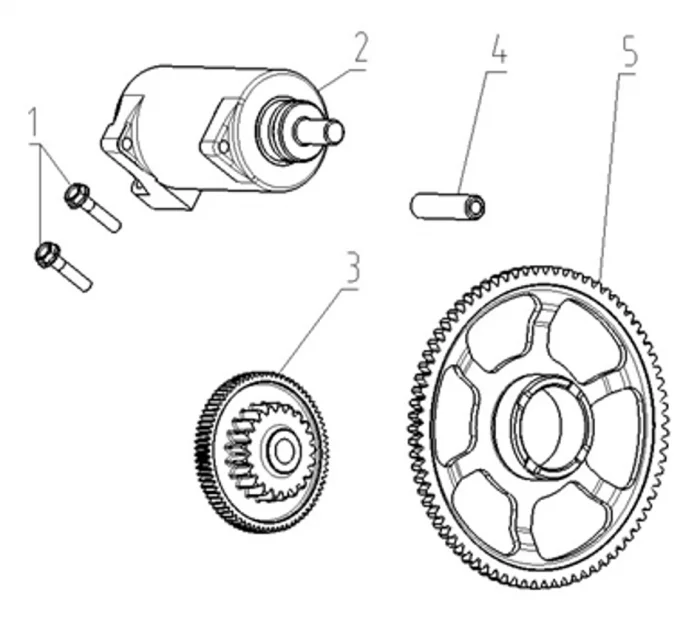 1
2
4
5
3