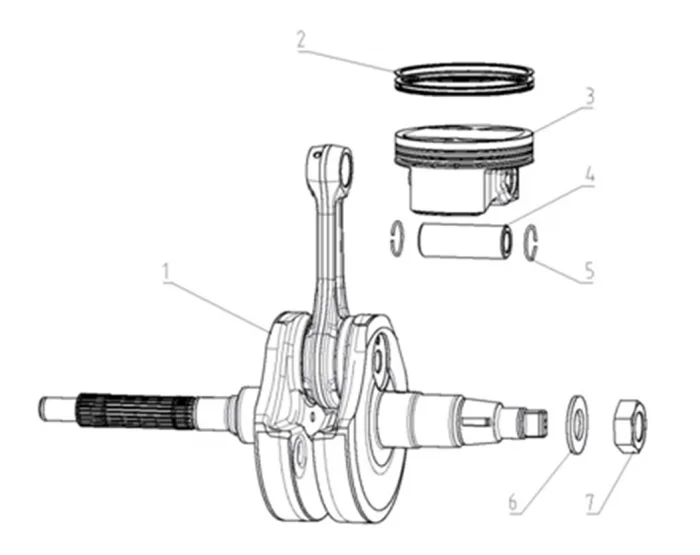 2
3
4
5
1
6
7