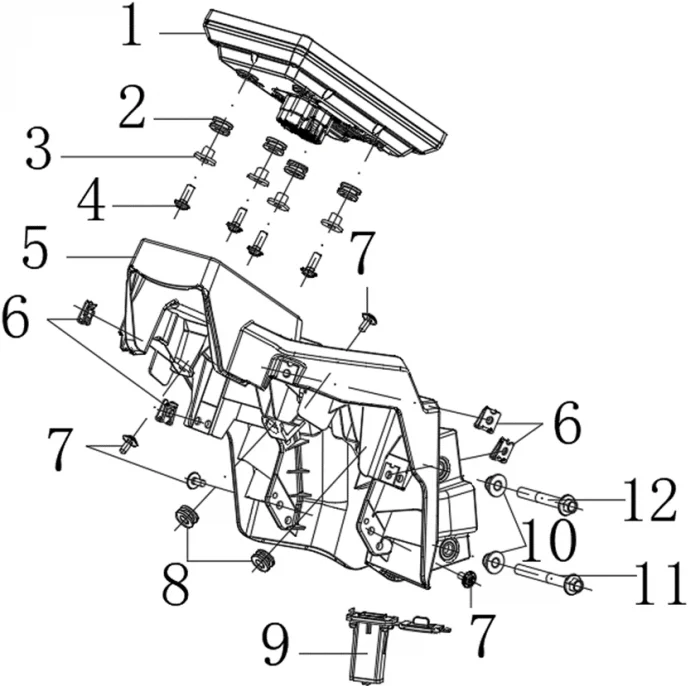 1
2
3
4
5
7
6
6
7
12
10
8
11
7
9