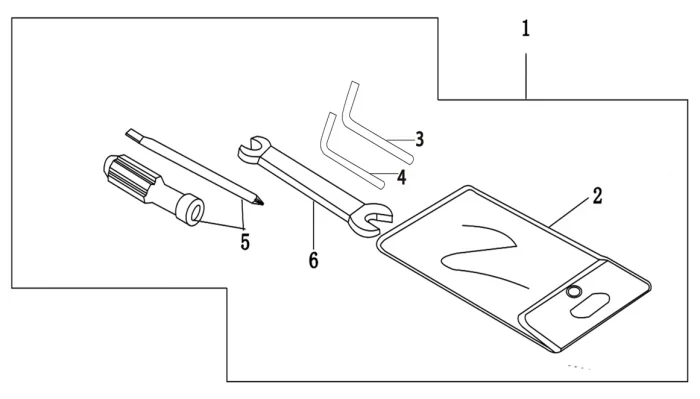 1
3
4
2
5
6