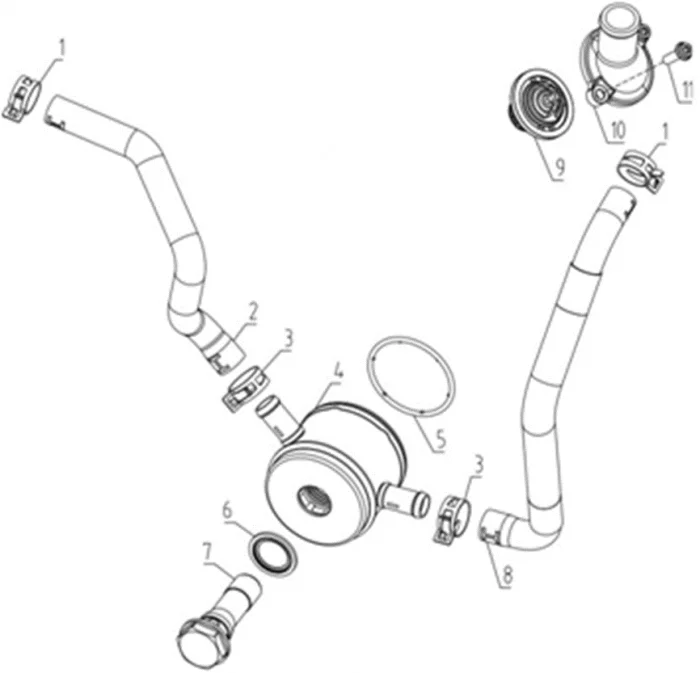 1
11
10
9
1
2
3
4
5
3
6
7
8