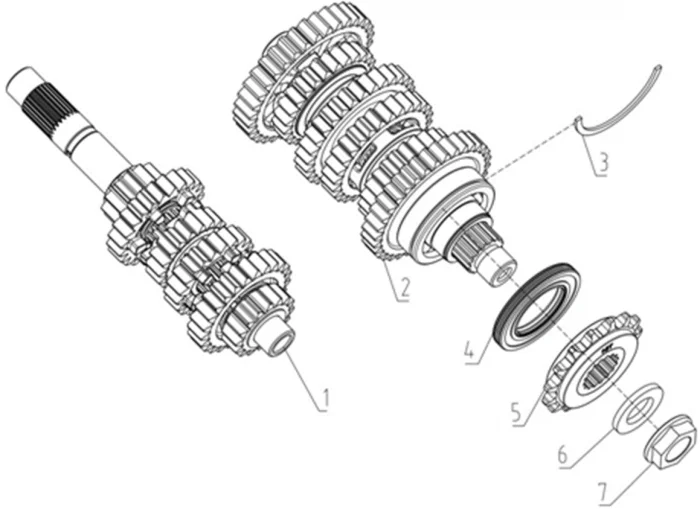 3
2
4
1
5
6
7