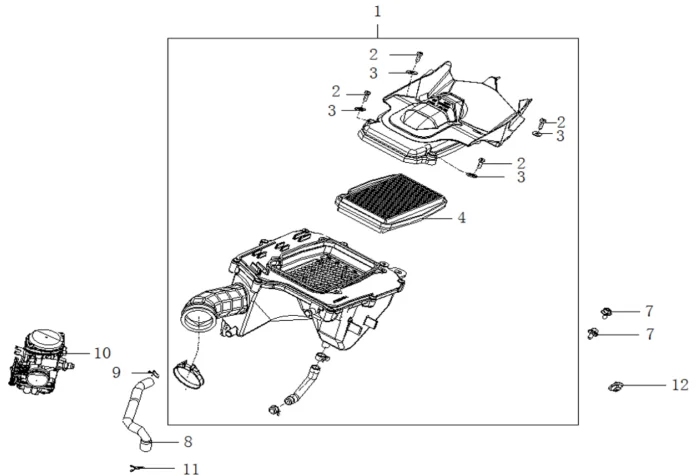 1
2
3
2
3
2
3
2
3
4
7
7
10
9
12
8
11