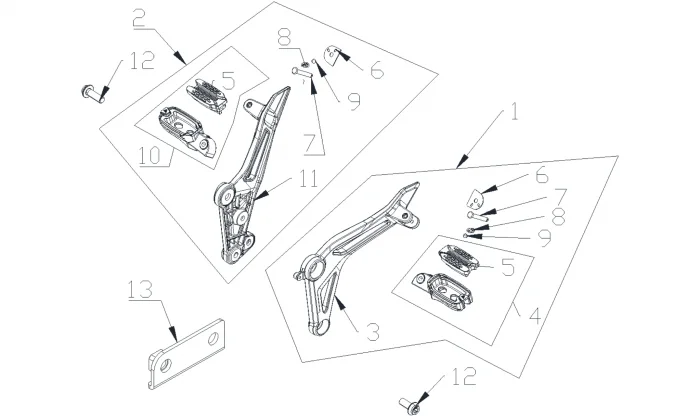 2
12
8
6
5
9
7
10
11
1
6
7
8
9
5
4
3
13
12