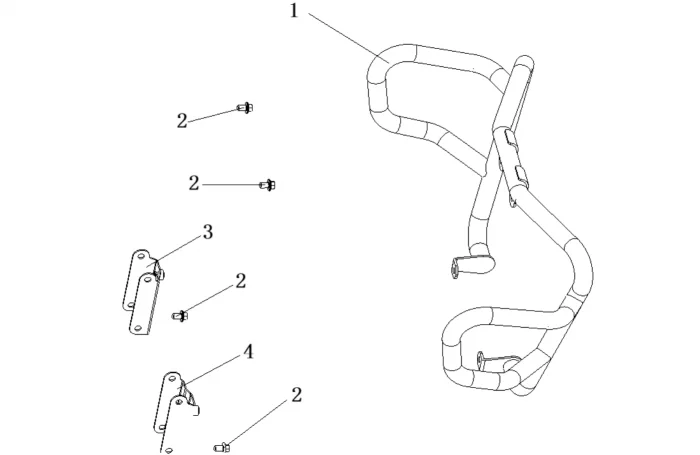 1
2
2
3
2
4
2