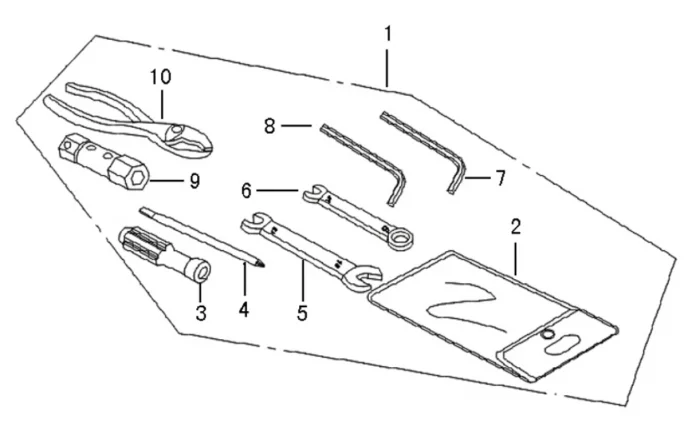 1
10
8
7
9
6
2
3
4
5