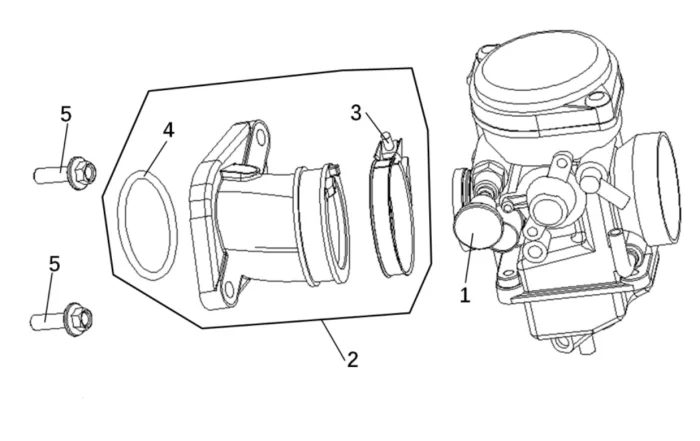 5
4
3
5
1
2