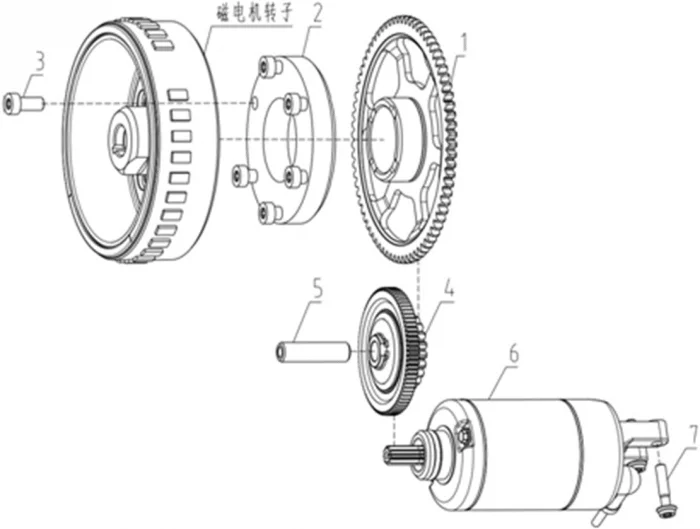 磁电机转子
2
1
3
5
4
6
7