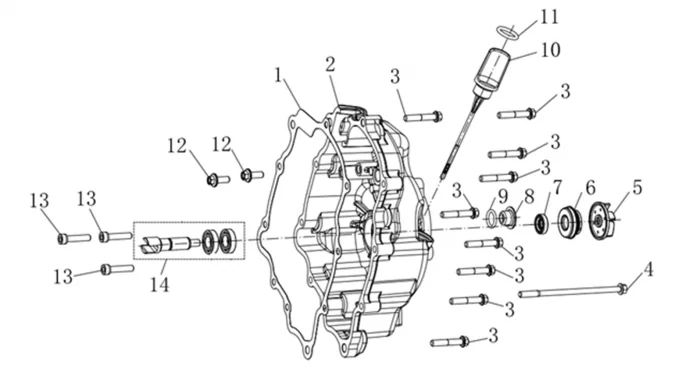 11
10
1
2
3
3
3
3
12
12
3
9
8
7
6
5
13
13
13
14
3
3
3
4
3