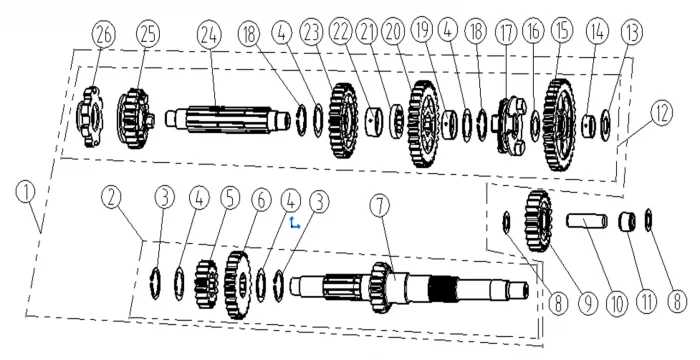 26 25 24 18 4 23 22 21 20 19 4 18 17 16 15 14 13

12

1 2 3 4 5 6 4 3 7

8 9 10 11 8