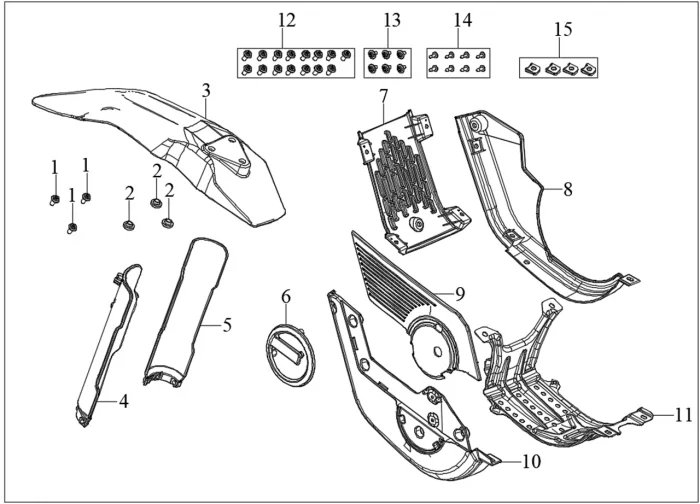 12
13
14
15
3
7
8
1
1
1
2
2
2
9
6
5
4
11
10