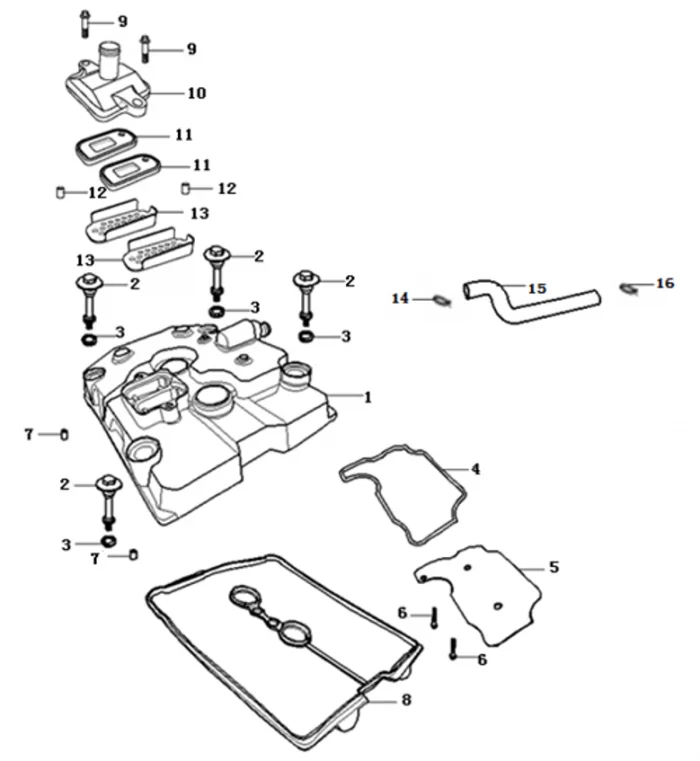 9
9
10
11
11
12
12
13
13
2
2
2
3
3
3
14
15
16
1
7
4
2
3
7
5
6
6
8